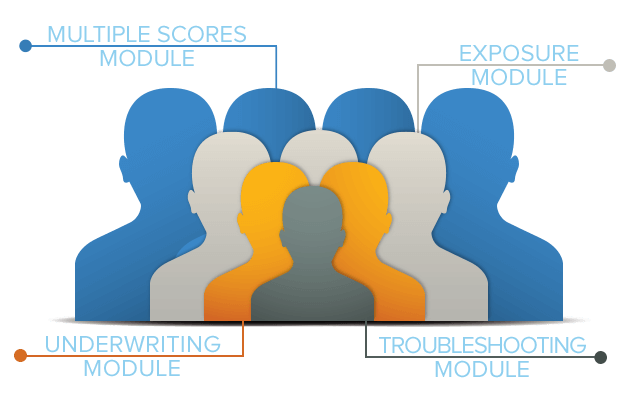 MULTIPLE SCORES MODULE

EXPOSURE MODULE

UNDERWRITING MODULE

TROUBLESHOOTING MODULE