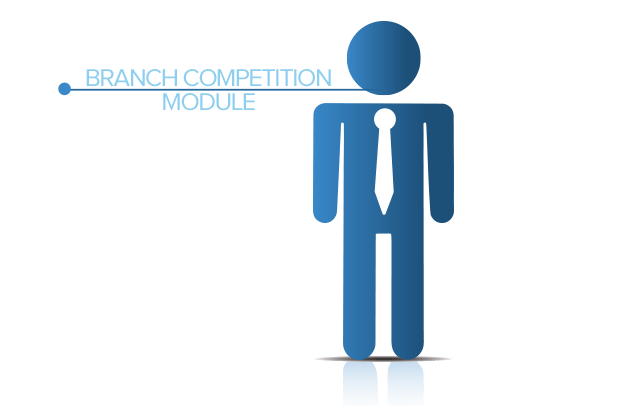 BRANCH COMPETITION
MODULE