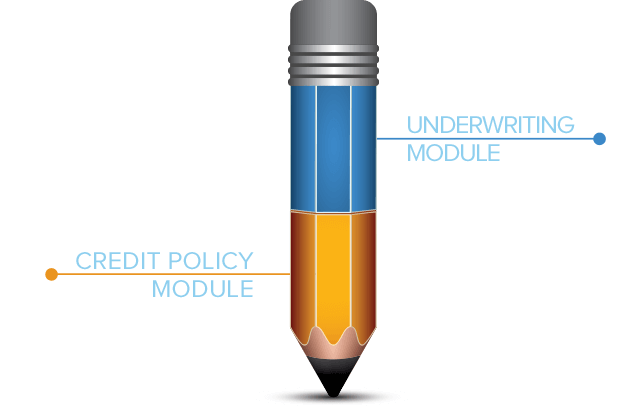 UNDERWRITING MODULE

CREDIT POLICY MODULE