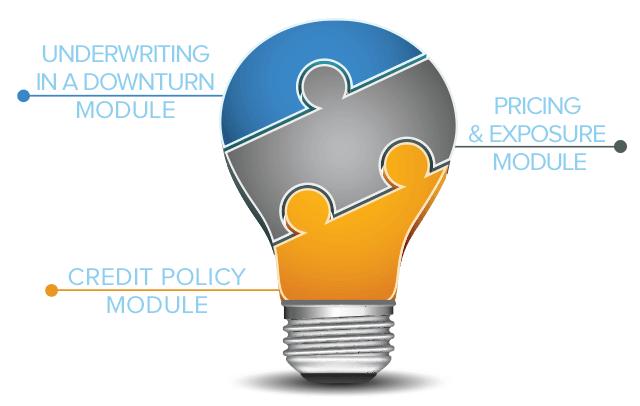 UNDERWRITING IN A DOWNTURN MODULE

PRICING & EXPOSURE MODULE

CREDIT POLICY MODULE