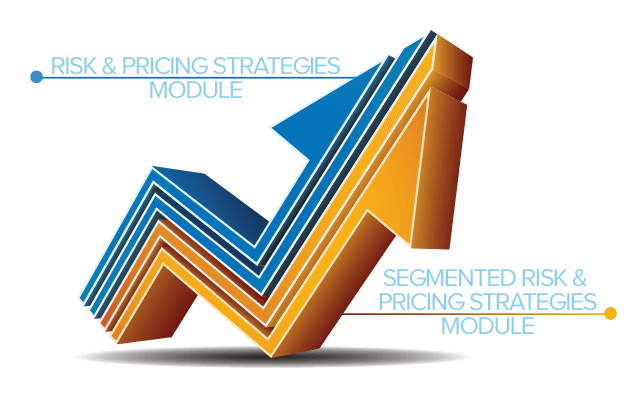 RISK & PRICING STRATEGIES MODULE

SEGMENTED RISK & PRICING STRATEGIES MODULE