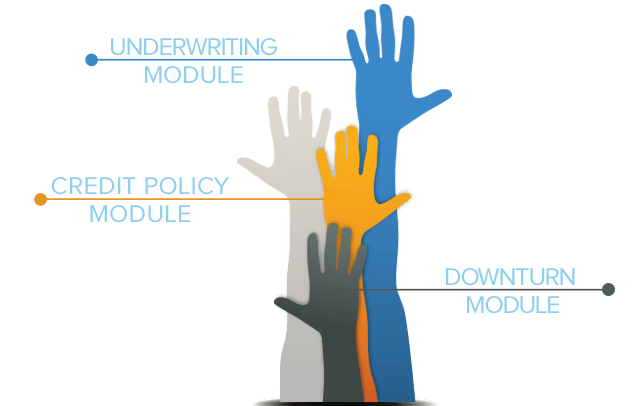 UNDERWRITING MODULE

CREDIT POLICY MODULE

DOWNTURN MODULE