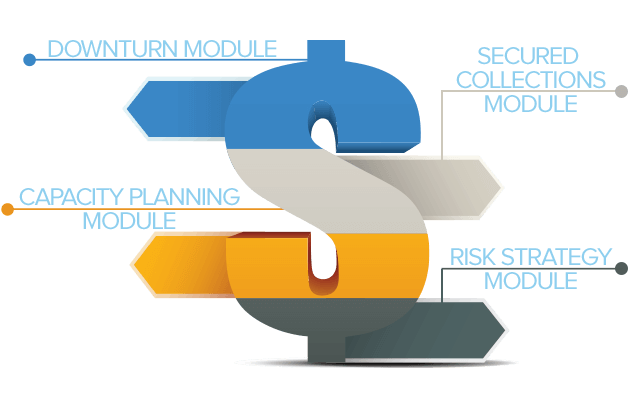 DOWNTURN MODULE

SECURED COLLECTIONS MODULE

CAPACITY PLANNING MODULE

RISK STRATEGY MODULE