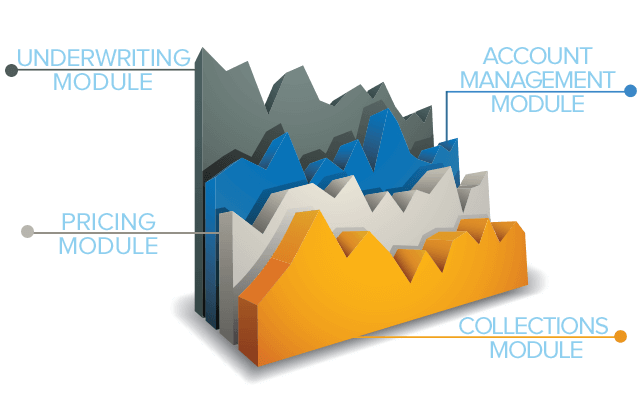 UNDERWRITING MODULE

ACCOUNT MANAGEMENT MODULE

PRICING MODULE

COLLECTIONS MODULE